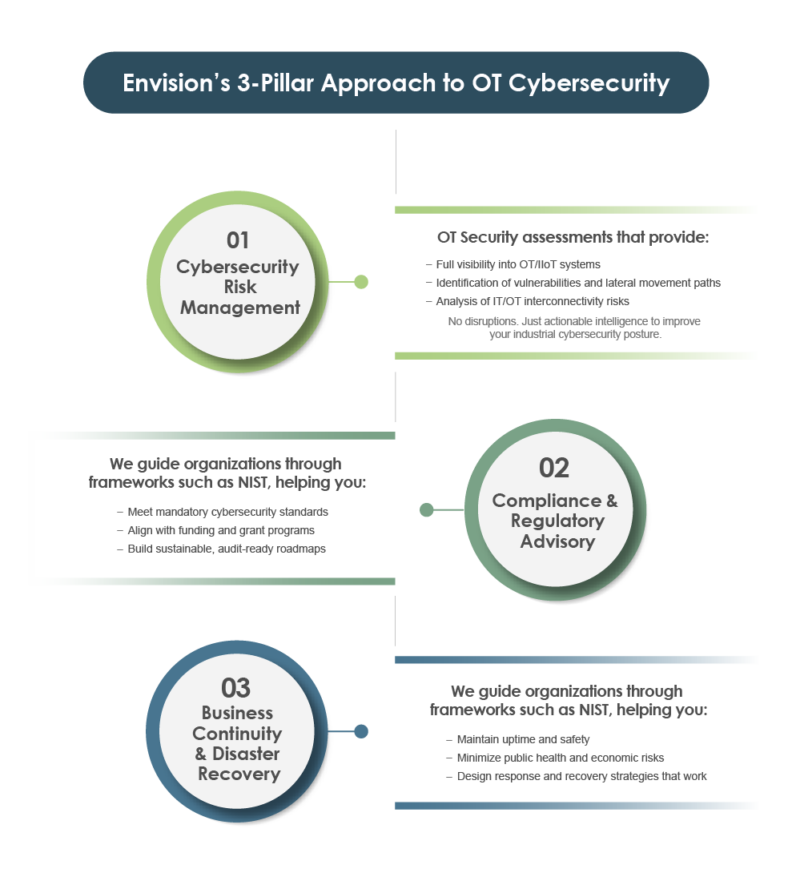 Envision's 3-Pillar Approach to OT Cybersecurity

01
Cybersecurity Risk Management

OT Security assessments that provide:

– Full visibility into OT/IIoT systems
– Identification of vulnerabilities and lateral movement paths
– Analysis of IT/OT interconnectivity risks

No disruptions. Just actionable intelligence to improve your industrial cybersecurity posture.

We guide organizations through frameworks such as NIST, helping you:

– Meet mandatory cybersecurity standards
– Align with funding and grant programs
– Build sustainable, audit-ready roadmaps

02
Compliance & Regulatory Advisory

03
Business Continuity & Disaster Recovery

We guide organizations through frameworks such as NIST, helping you:

– Maintain uptime and safety
– Minimize public health and economic risks
– Design response and recovery strategies that work